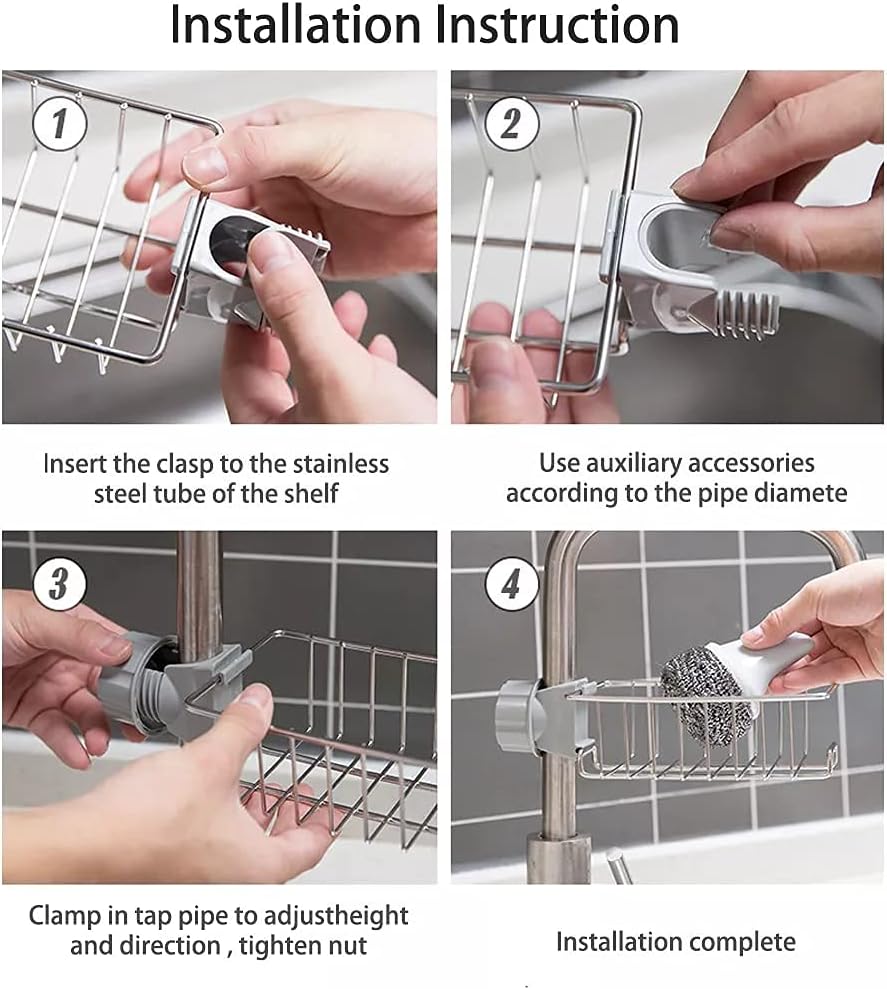 Installation Instruction

1

Insert the clasp to the stainless steel tube of the shelf

2

Use auxiliary accessories according to the pipe diamete

3

Clamp in tap pipe to adjustheight and direction , tighten nut

4

Installation complete